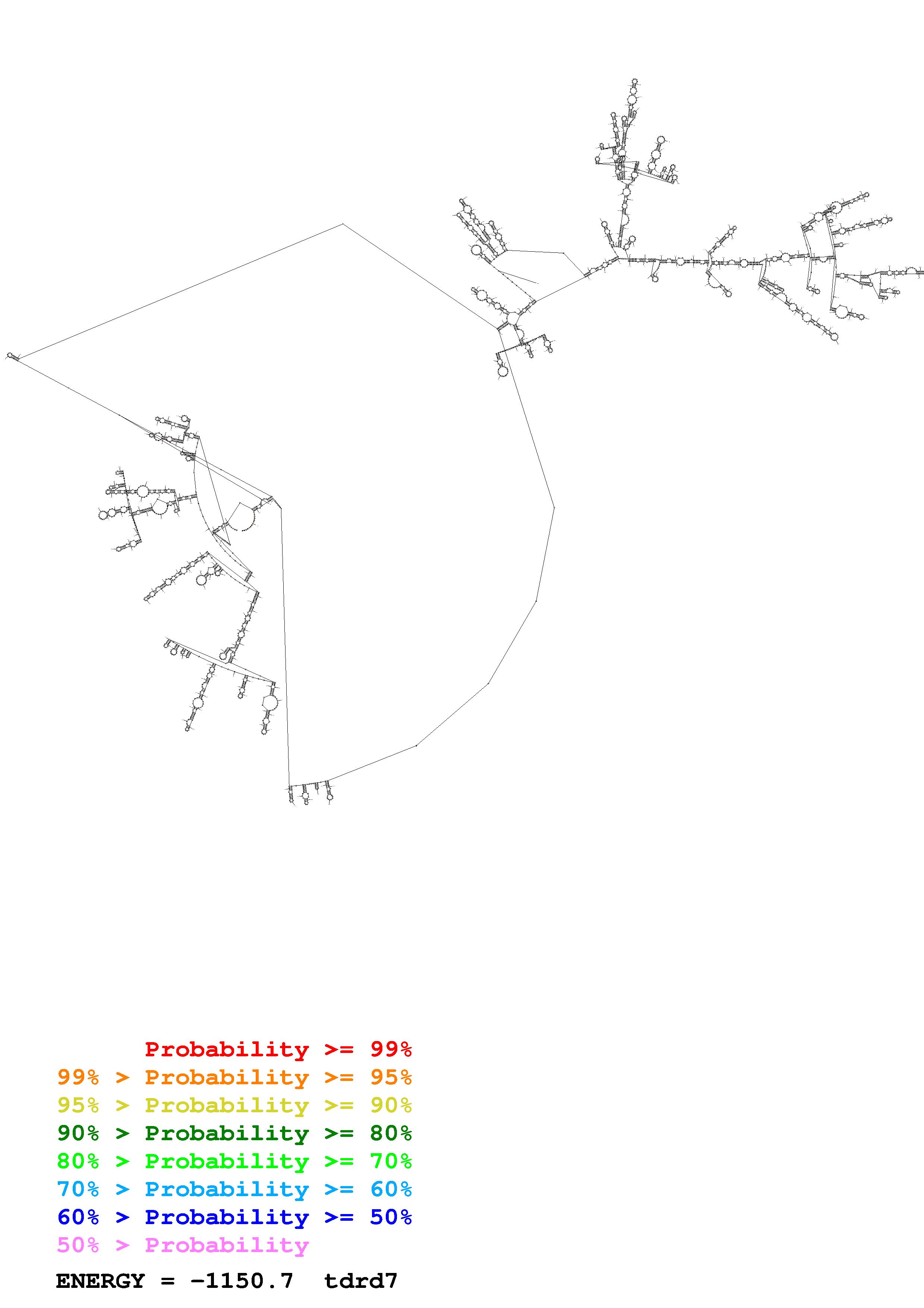 Probability >= 99%
99% > Probability >= 95%
95% > Probability >= 90%
90% > Probability >= 80%
80% > Probability >= 70%
70% > Probability >= 60%
60% > Probability >= 50%
50% > Probability

ENERGY = -1150.7 tdrd7