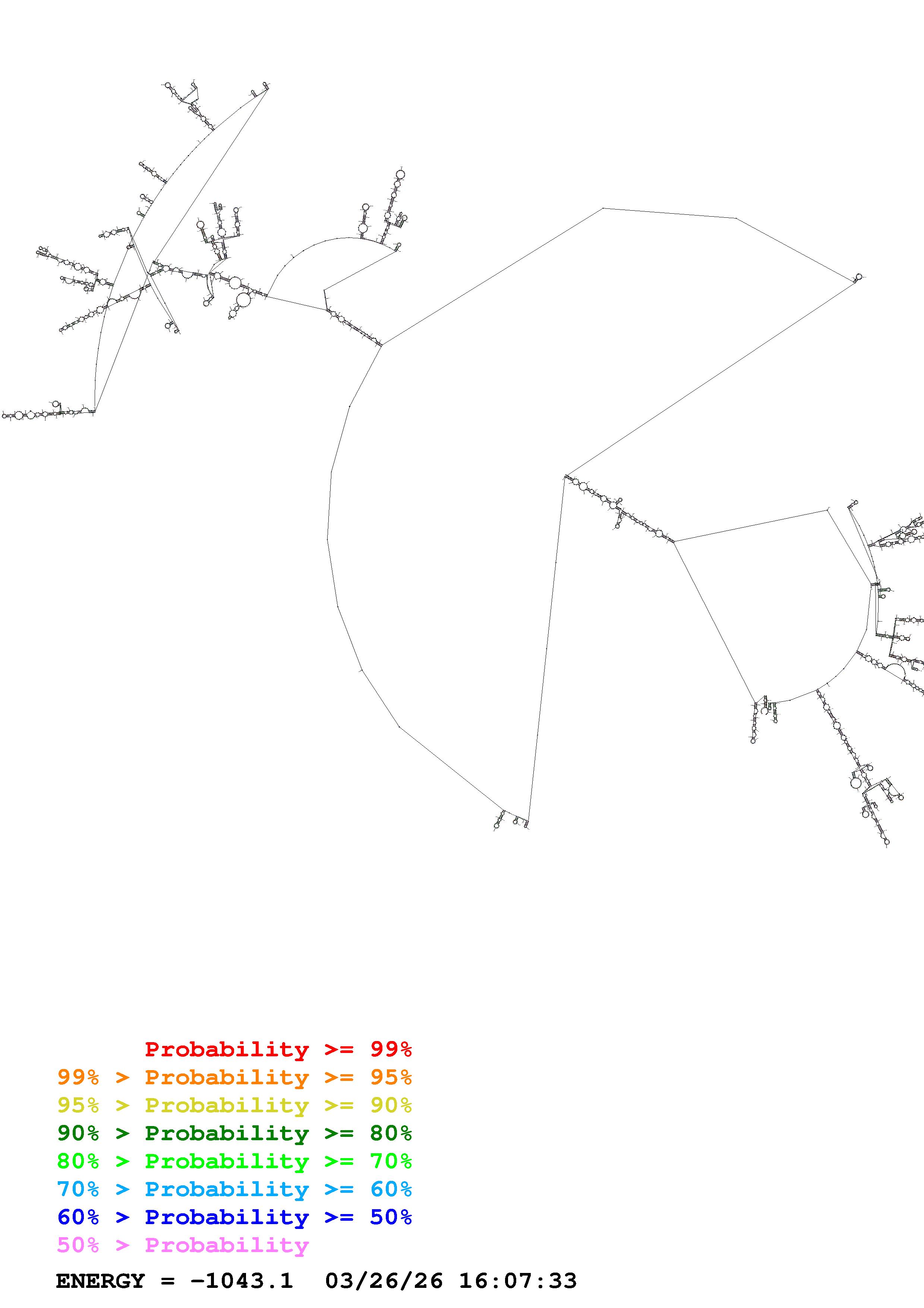 Probability >= 99%
99% > Probability >= 95%
95% > Probability >= 90%
90% > Probability >= 80%
80% > Probability >= 70%
70% > Probability >= 60%
60% > Probability >= 50%
50% > Probability
ENERGY = -1043.1 03/26/26 16:07:33