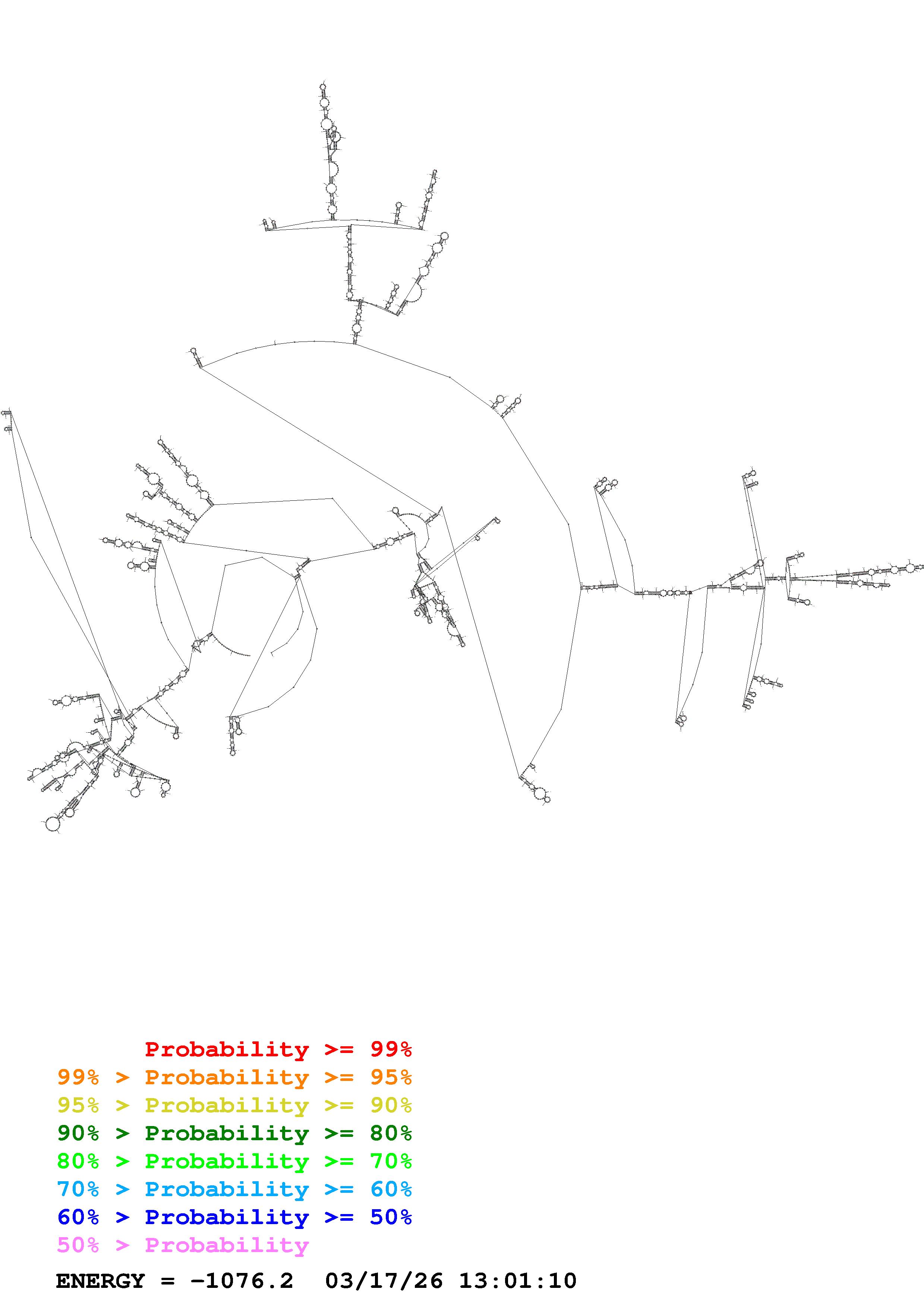 Probability >= 99%
99% > Probability >= 95%
95% > Probability >= 90%
90% > Probability >= 80%
80% > Probability >= 70%
70% > Probability >= 60%
60% > Probability >= 50%
50% > Probability

ENERGY = -1076.2  03/17/26 13:01:10