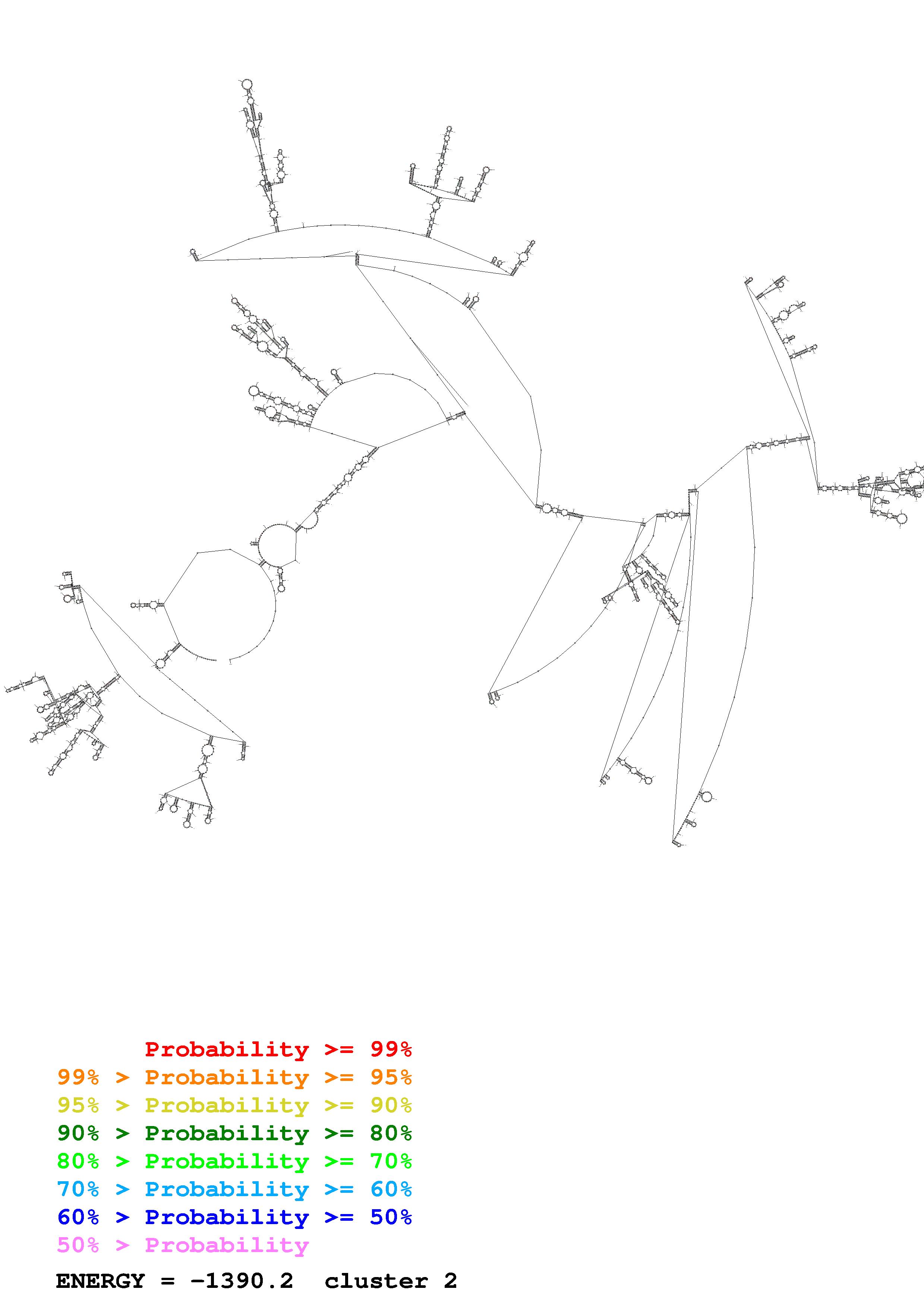 Probability >= 99%
99% > Probability >= 95%
95% > Probability >= 90%
90% > Probability >= 80%
80% > Probability >= 70%
70% > Probability >= 60%
60% > Probability >= 50%
50% > Probability

ENERGY = -1390.2 cluster 2