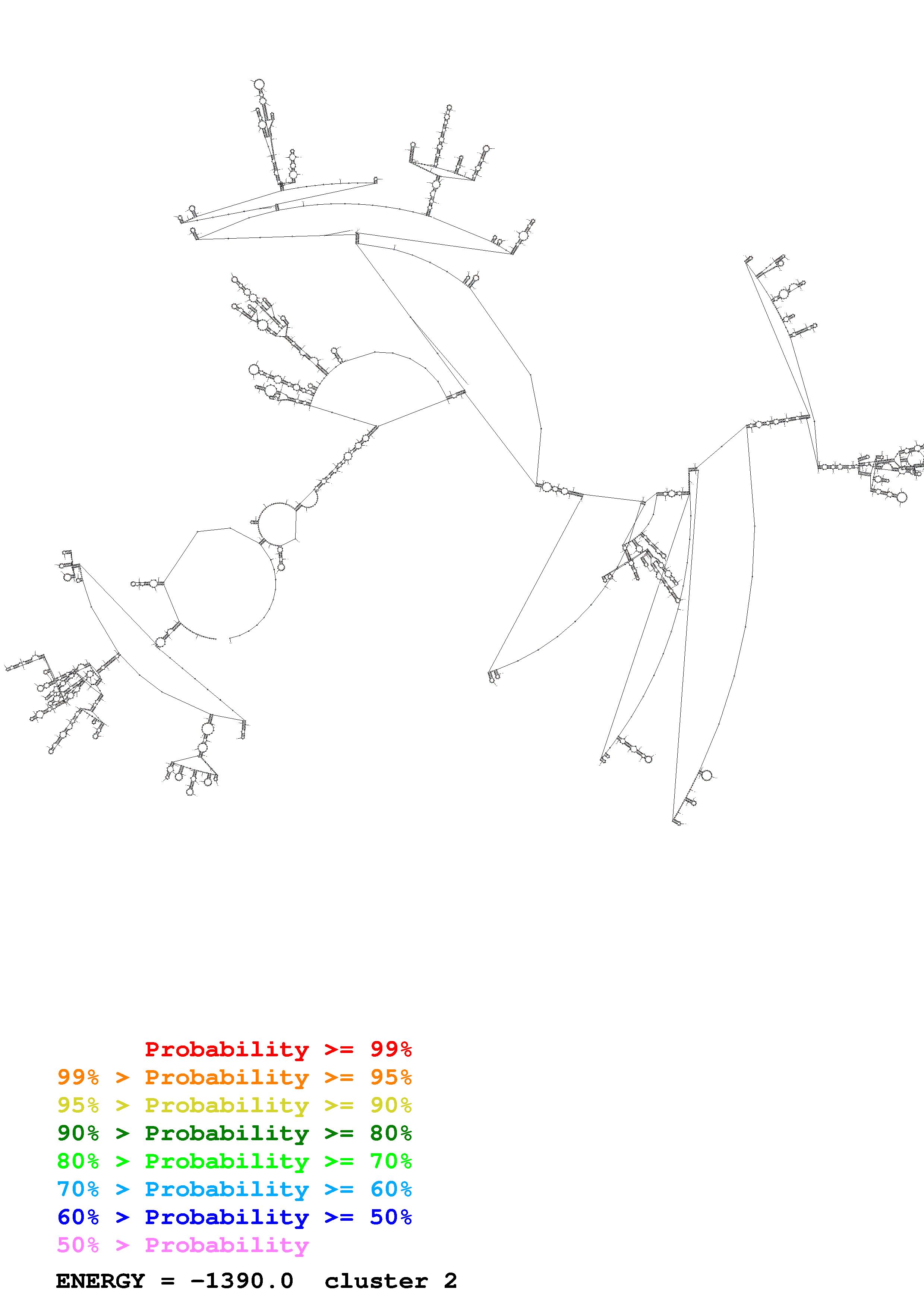 Probability >= 99%
99% > Probability >= 95%
95% > Probability >= 90%
90% > Probability >= 80%
80% > Probability >= 70%
70% > Probability >= 60%
60% > Probability >= 50%
50% > Probability

ENERGY = -1390.0  cluster 2