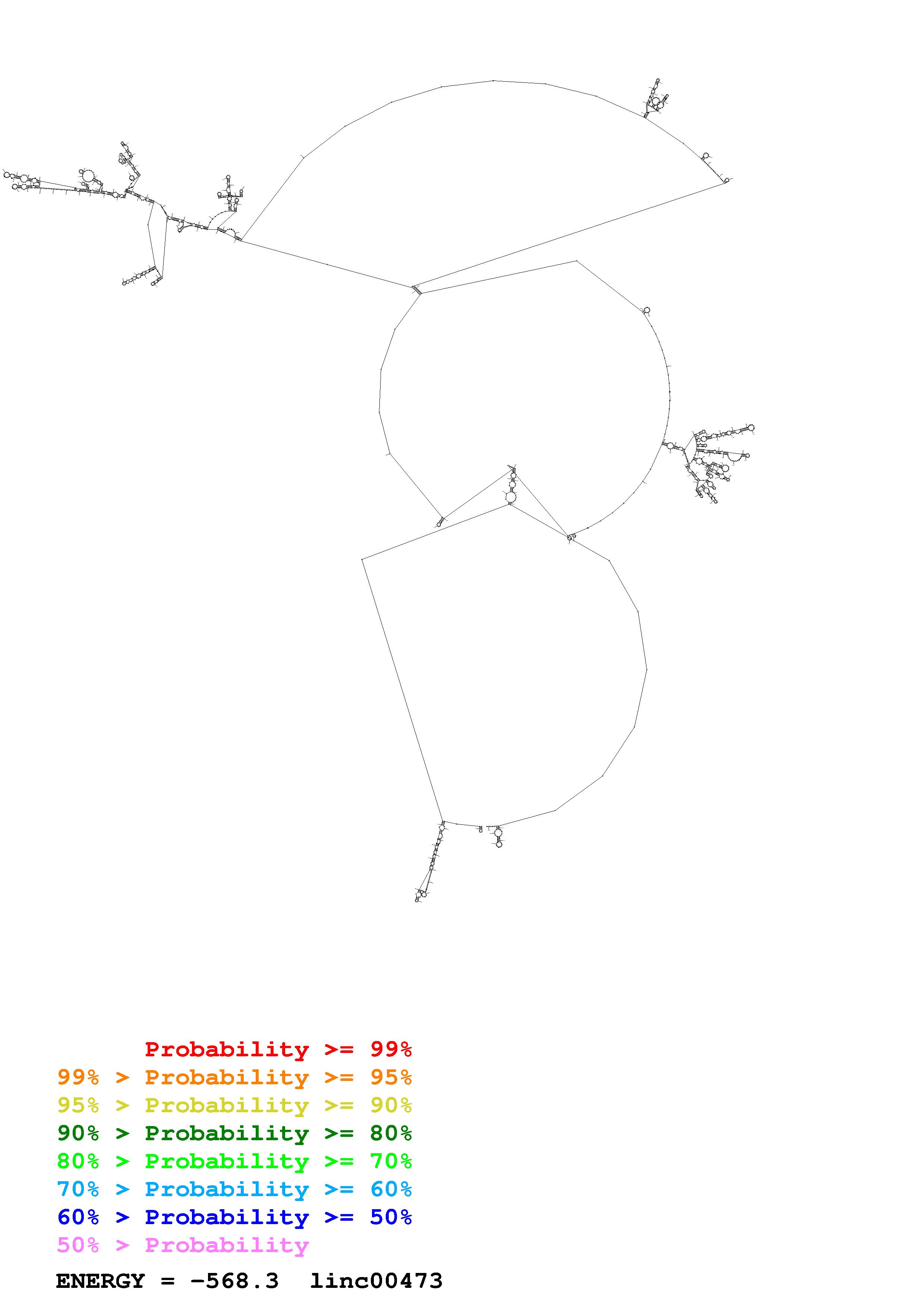 Probability >= 99%
99% > Probability >= 95%
95% > Probability >= 90%
90% > Probability >= 80%
80% > Probability >= 70%
70% > Probability >= 60%
60% > Probability >= 50%
50% > Probability

ENERGY = -568.3  linc00473