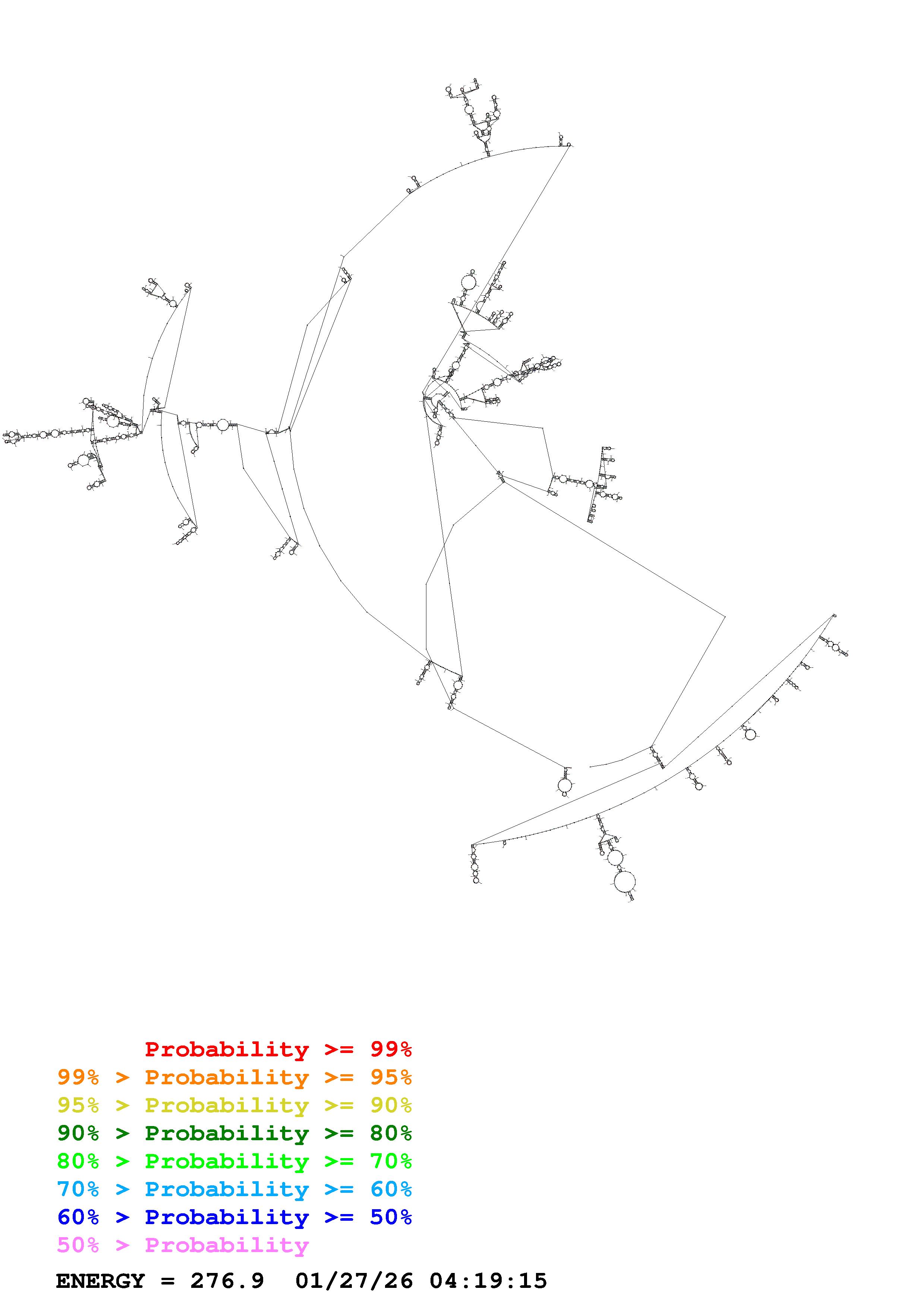 Probability >= 99%
99% > Probability >= 95%
95% > Probability >= 90%
90% > Probability >= 80%
80% > Probability >= 70%
70% > Probability >= 60%
60% > Probability >= 50%
50% > Probability
ENERGY = 276.9 01/27/26 04:19:15