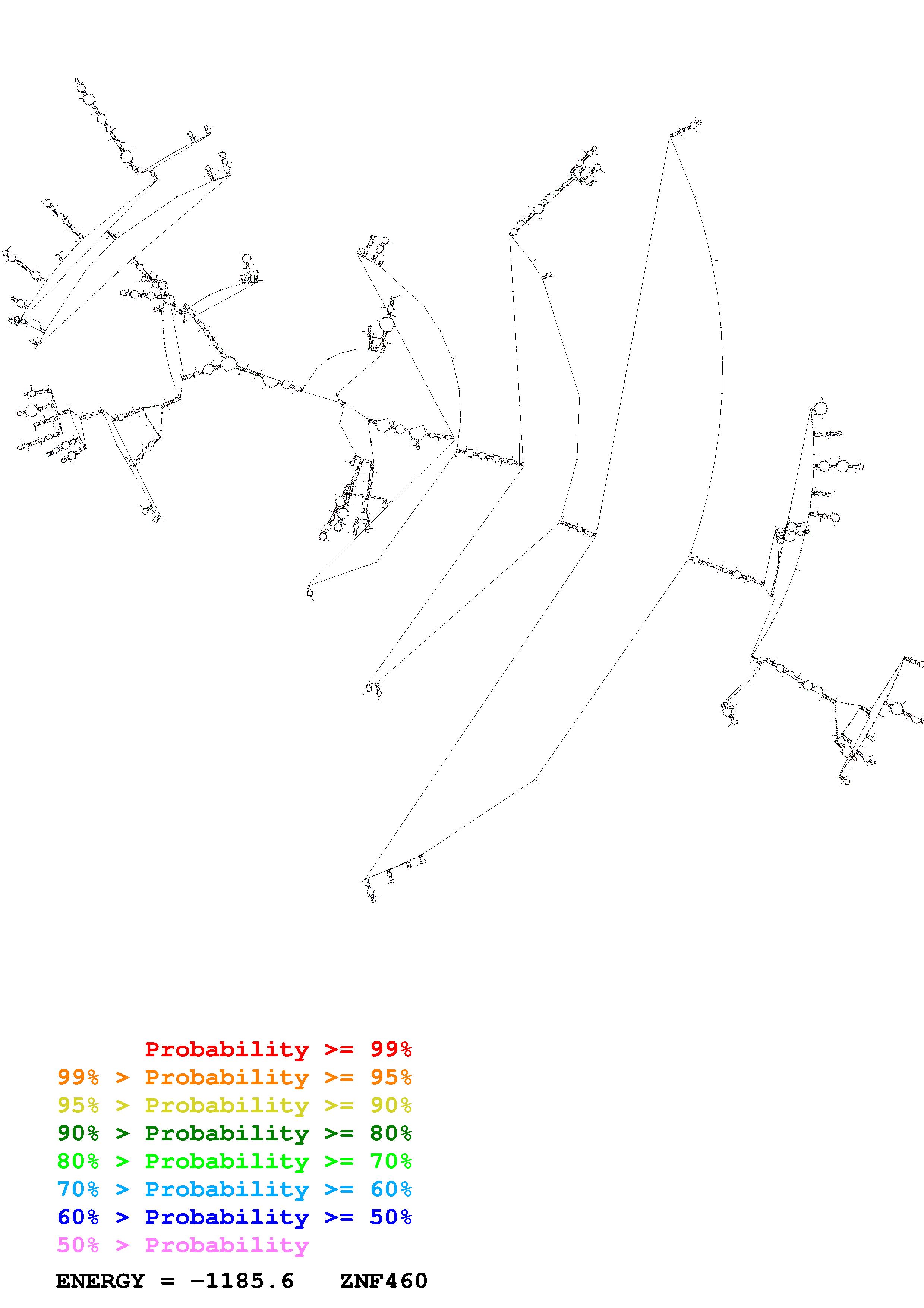 Probability >= 99%
99% > Probability >= 95%
95% > Probability >= 90%
90% > Probability >= 80%
80% > Probability >= 70%
70% > Probability >= 60%
60% > Probability >= 50%
50% > Probability

ENERGY = -1185.6   ZNF460