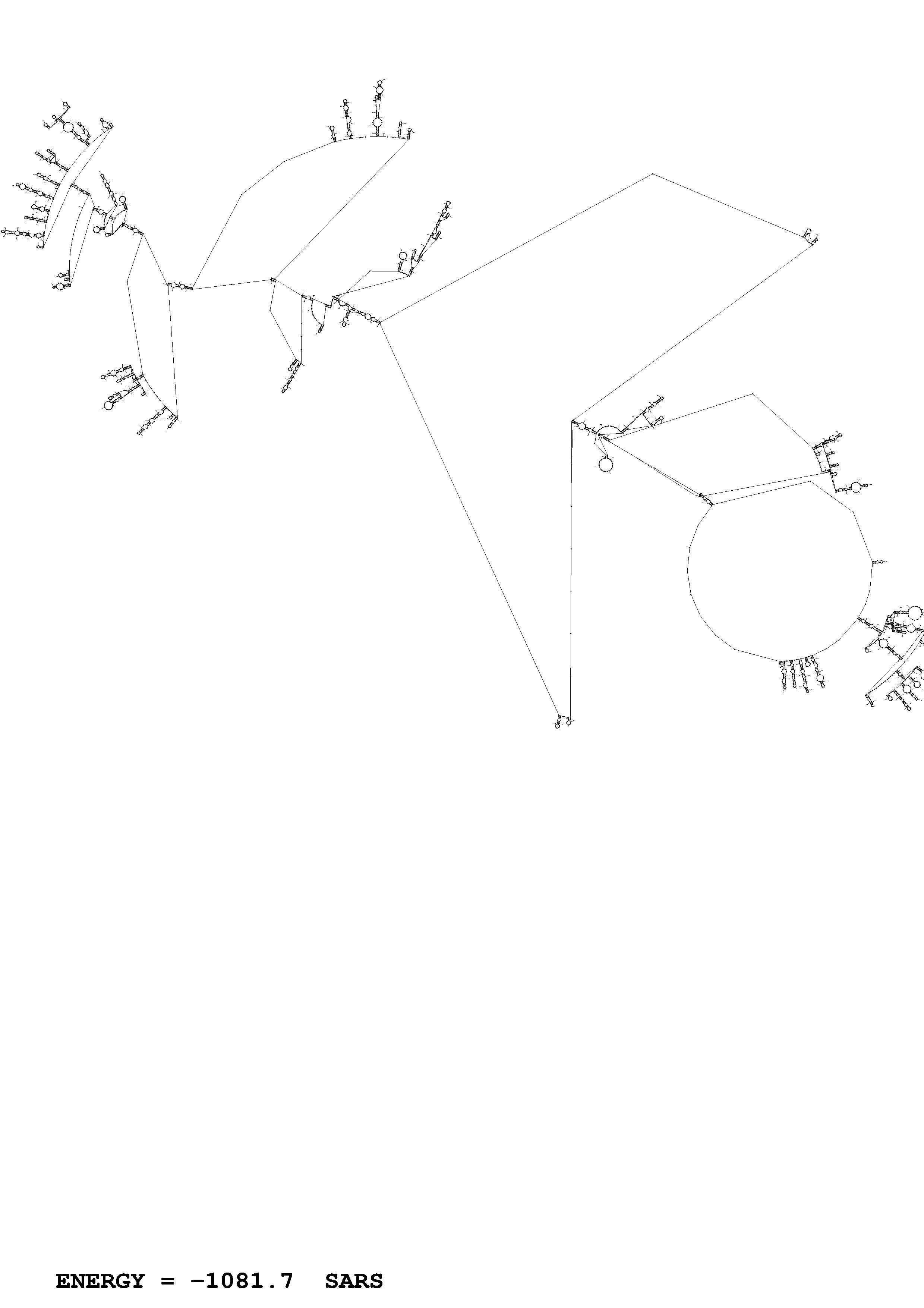 ENERGY = −1081.7 SARS